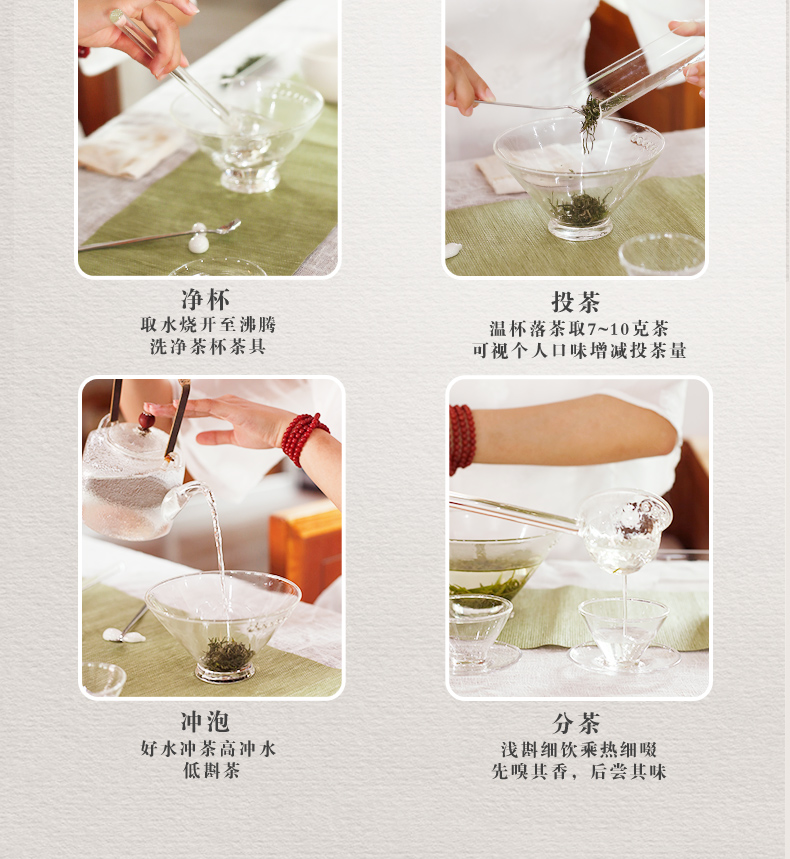 净杯
取水烧开至沸腾
洗净茶杯茶具

投茶
温杯落茶取7~10克茶
可视个人口味增减投茶量

冲泡
好水冲茶高冲水
低斟茶

分茶
浅斟细饮乘热细啜
先嗅其香，后尝其味