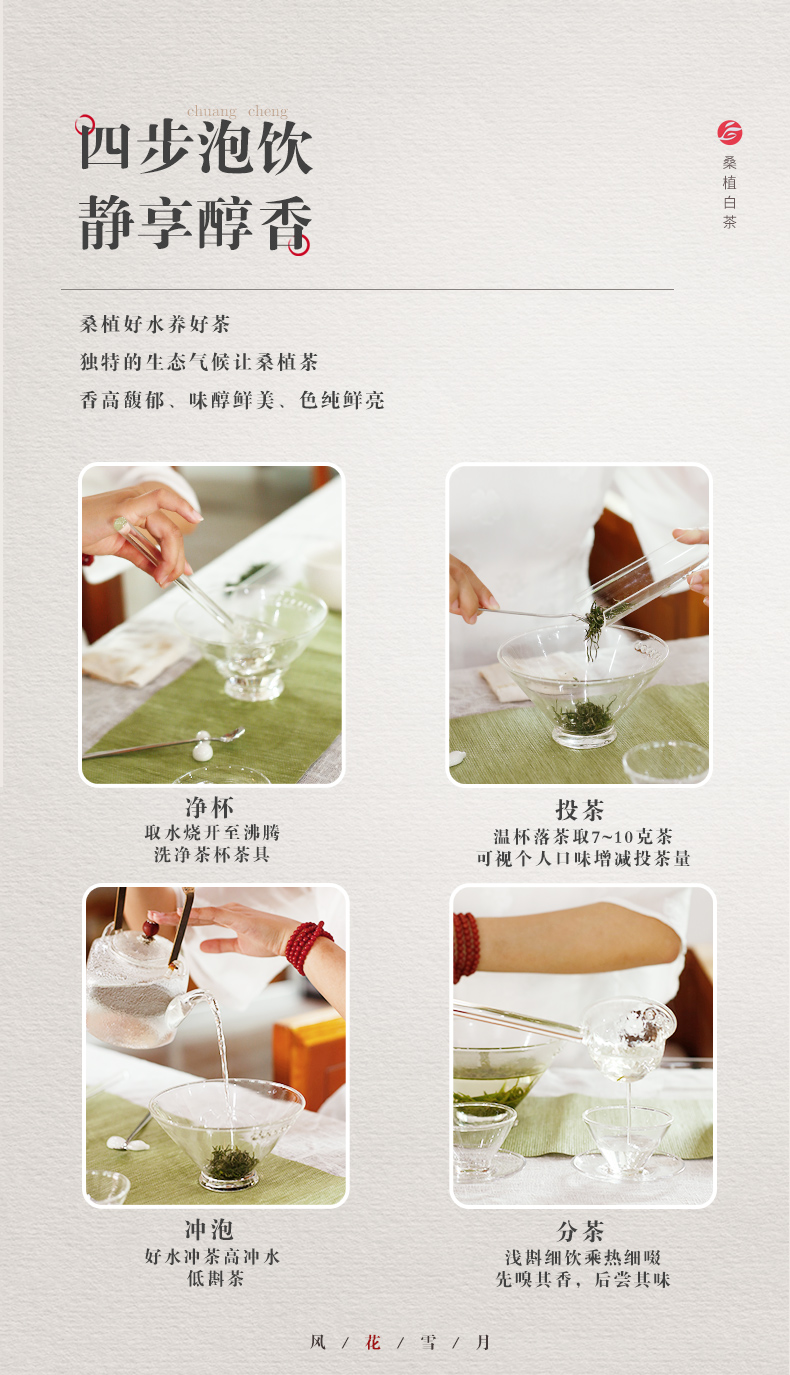 chuang cheng
四步泡饮
静享醇香

桑植白茶

桑植好水养好茶
独特的生态气候让桑植茶
香高馥郁、味醇鲜美、色纯鲜亮

净杯
取水烧开至沸腾
洗净茶杯茶具

投茶
温杯落茶取7~10克茶
可视个人口味增减投茶量

冲泡
好水冲茶高冲水
低斟茶

分茶
浅斟细饮乘热细啜
先嗅其香，后尝其味

风 / 花 / 雪 / 月